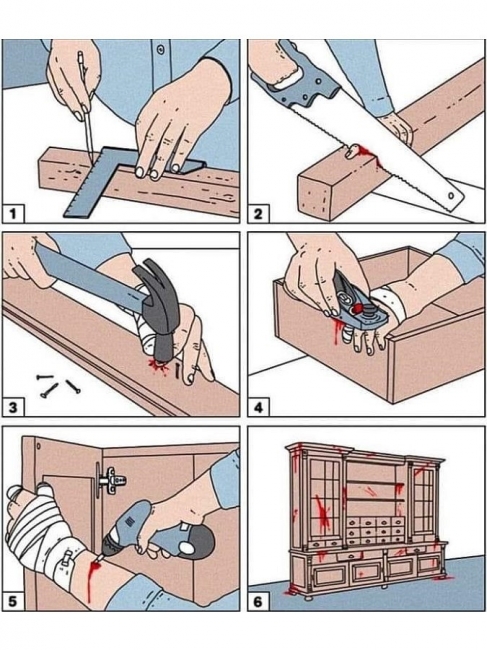 1
2
3
4
5
6